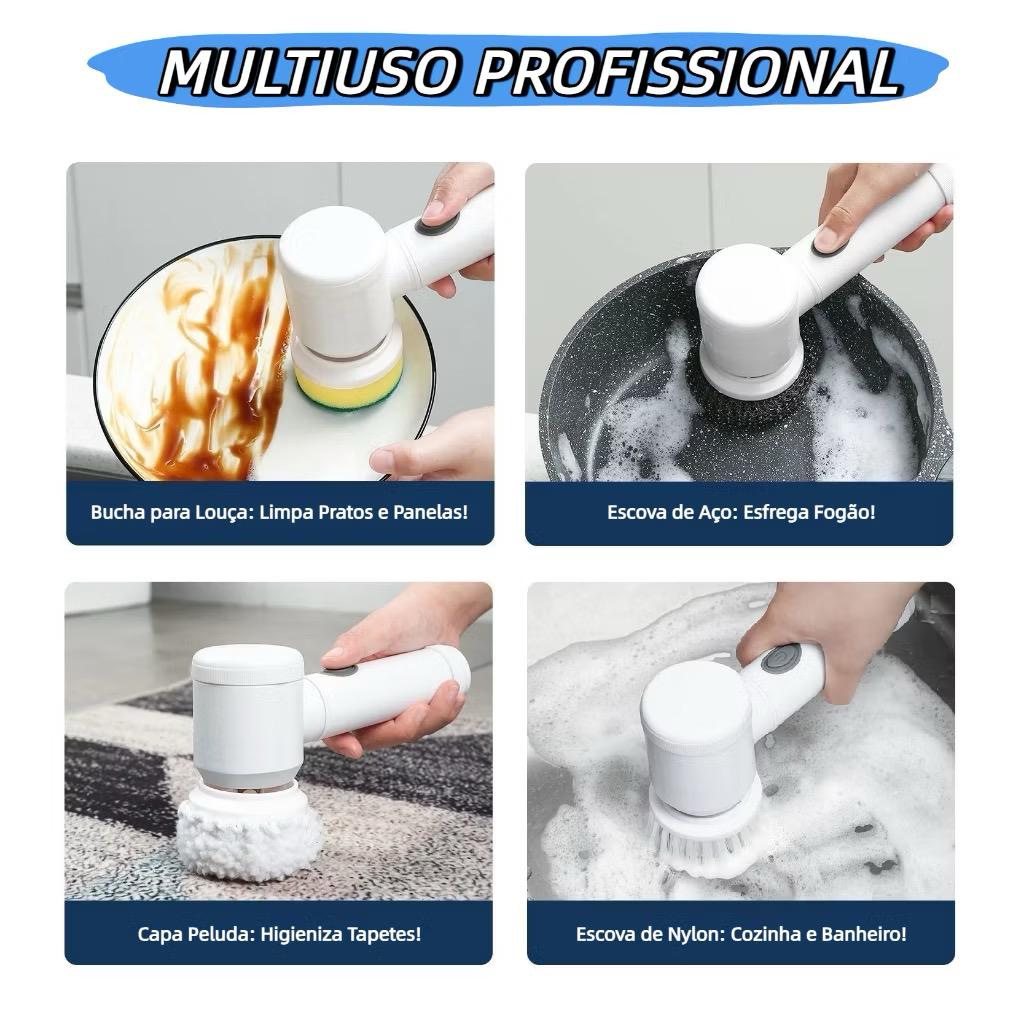 MULTIUSO PROFISSIONAL

Bucha para Louça: Limpa Pratos e Panelas!

Escova de Aço: Esfrega Fogão!

Capa Peluda: Higieniza Tapetes!

Escova de Nylon: Cozinha e Banheiro!